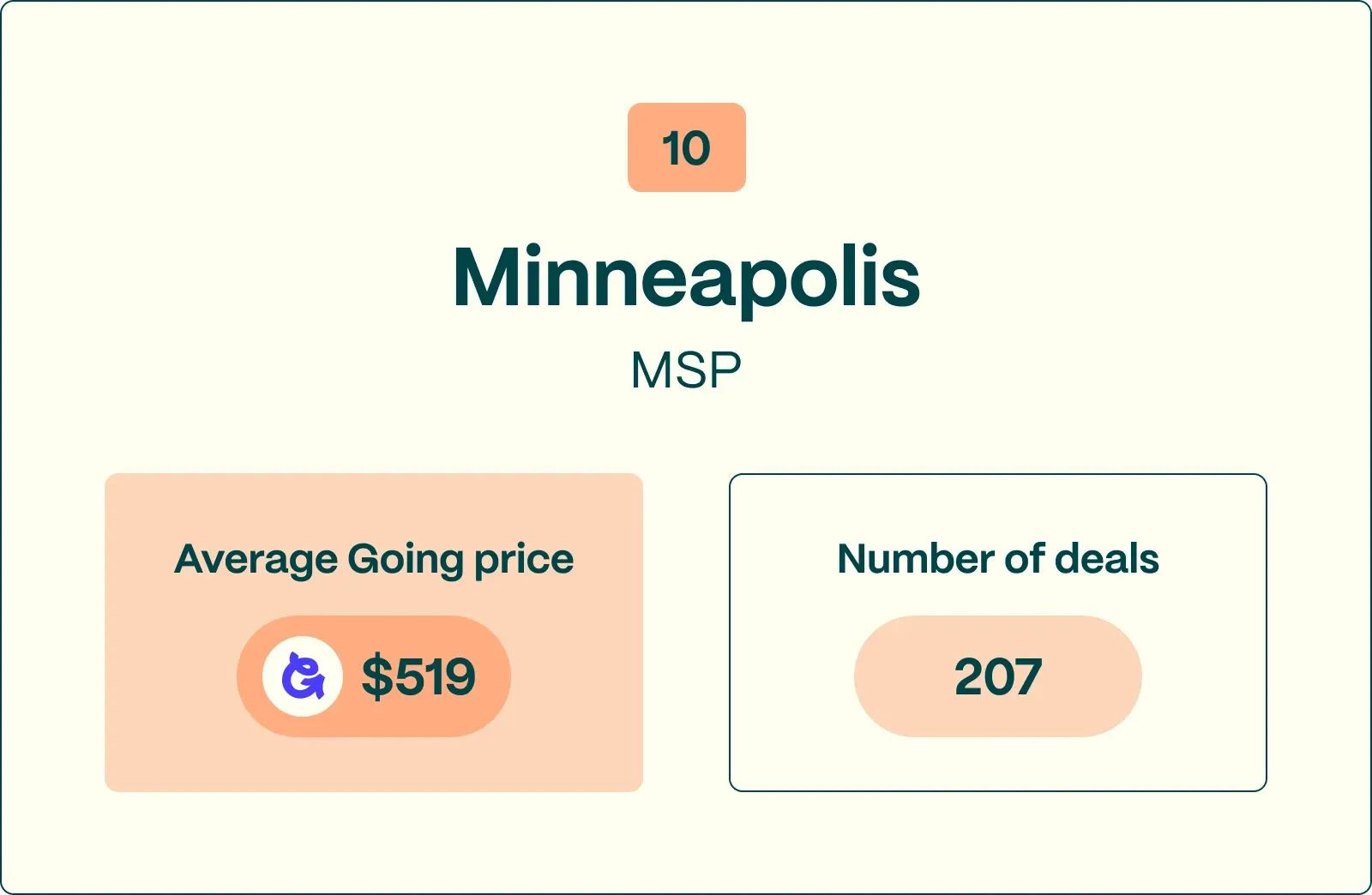 10

Minneapolis

MSP

Average Going price

$519

Number of deals

207